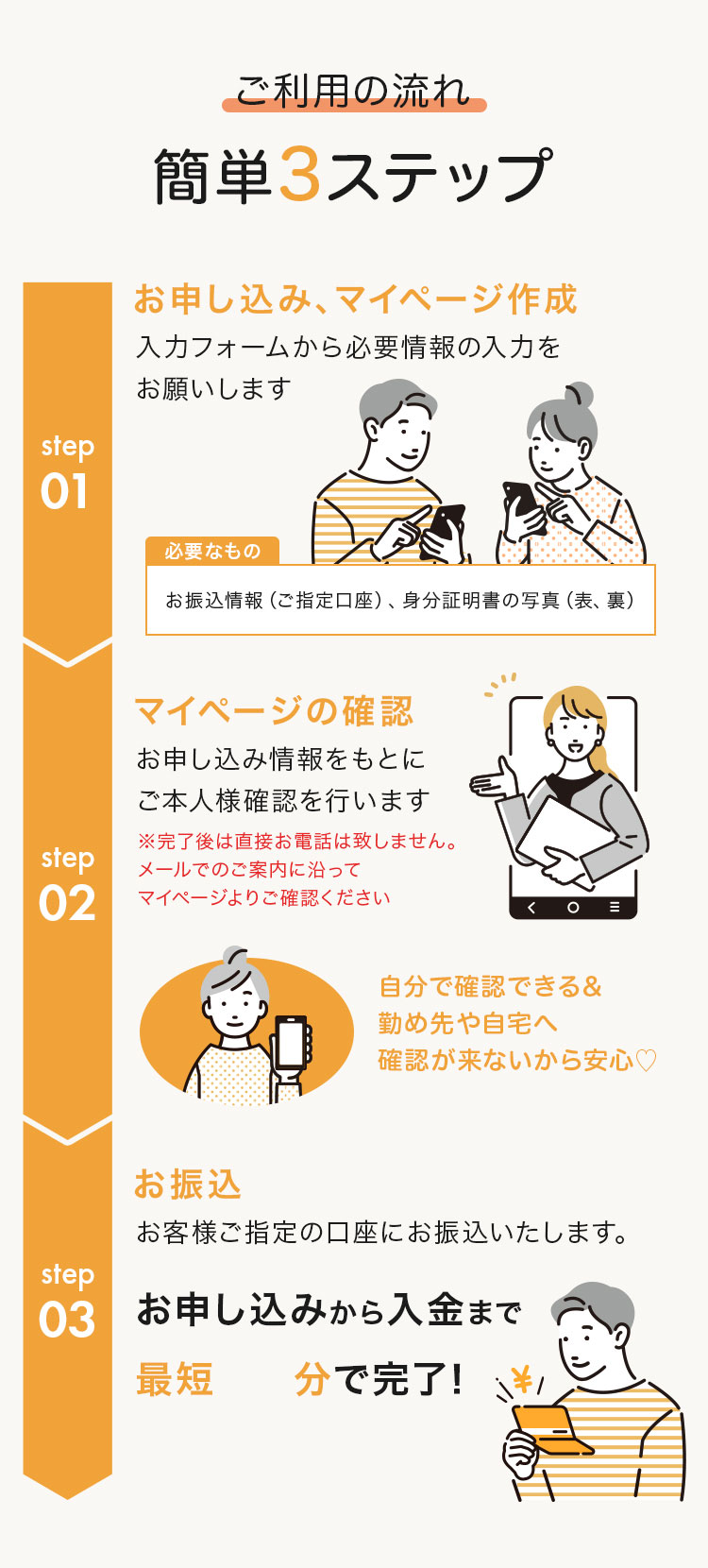 ご利用の流れ

簡単3ステップ

step 01

お申し込み、マイページ作成

入力フォームから必要情報の入力をお願いします

必要なもの

お振込情報（ご指定口座）、身分証明書の写真（表、裏）

step 02

マイページの確認

お申し込み情報をもとにご本人様確認を行います

※完了後は直接お電話は致しません。メールでのご案内に沿ってマイページよりご確認ください

自分で確認できる＆勤め先や自宅へ確認が来ないから安心♡

step 03

お振込

お客様ご指定の口座にお振込いたします。

お申し込みから入金まで

最短 分で完了！

¥